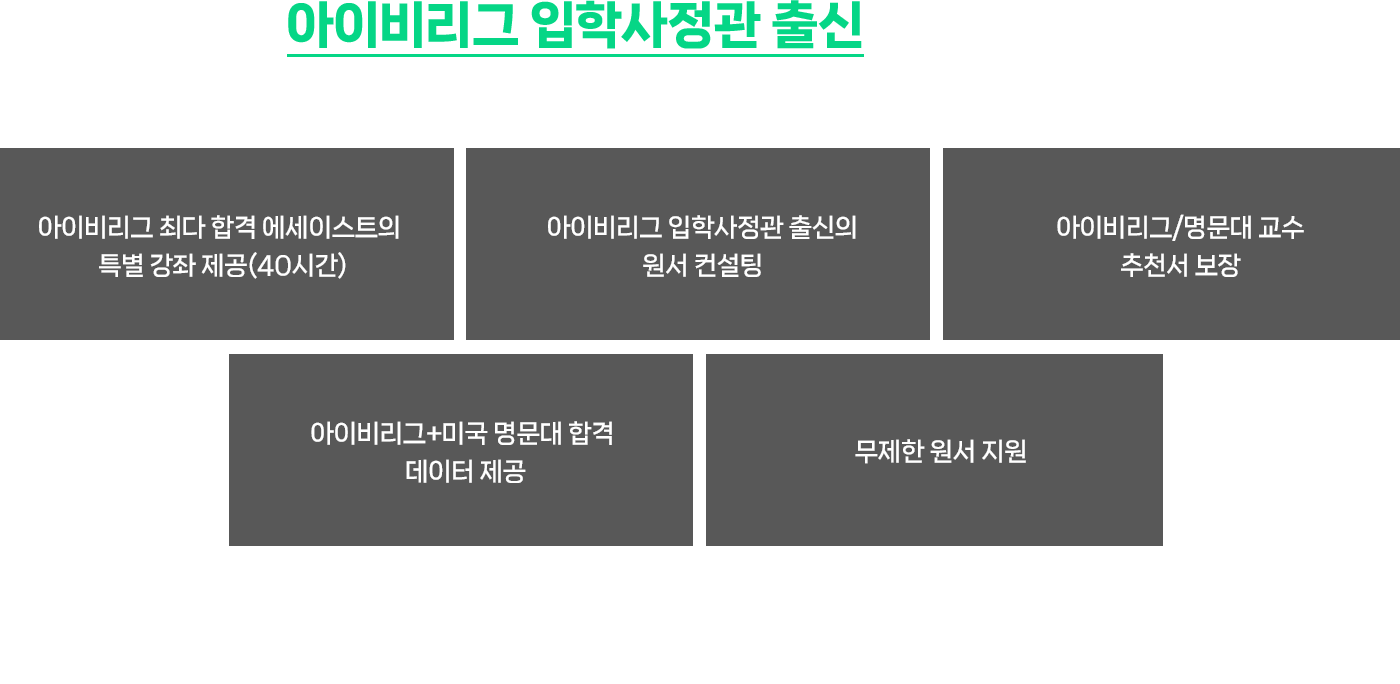 아이비리그 입학사정관 출신

아이비리그 최다 합격 에세이스트의
특별 강좌 제공(40시간)

아이비리그 입학사정관 출신의
원서 컨설팅

아이비리그/명문대 교수
추천서 보장

아이비리그+미국 명문대 합격
데이터 제공

무제한 원서 지원